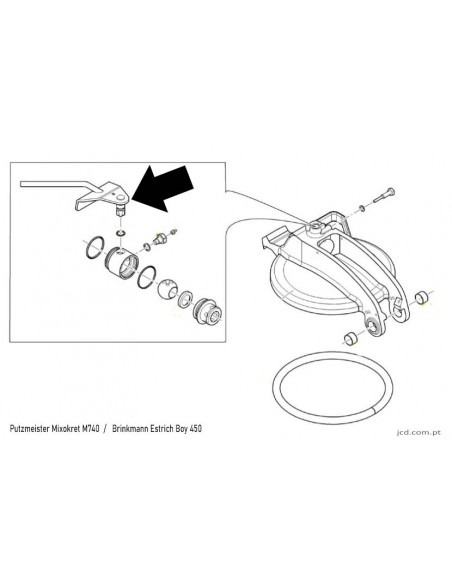 Putzmeister Mixokret M740 / Brinkmann Estrich Boy 450

jcd.com.pt