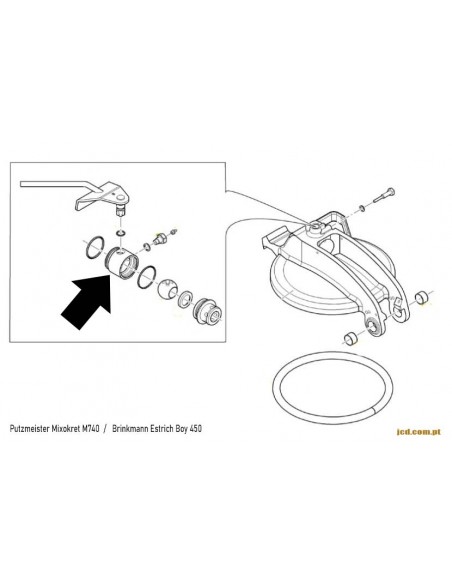 Putzmeister Mixokret M740 / Brinkmann Estrich Boy 450

jcd.com.pt