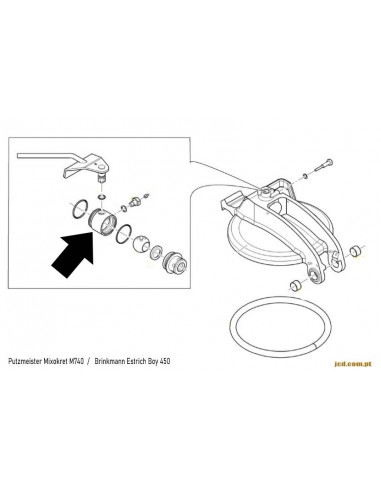 Putzmeister Mixokret M740 / Brinkmann Estrich Boy 450

jcd.com.pt