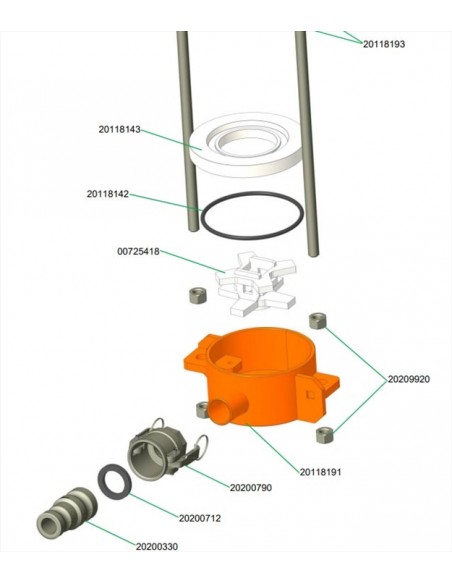 20118193
20118143
20118142
00725418
20209920
20118191
20200790
20200712
20200330