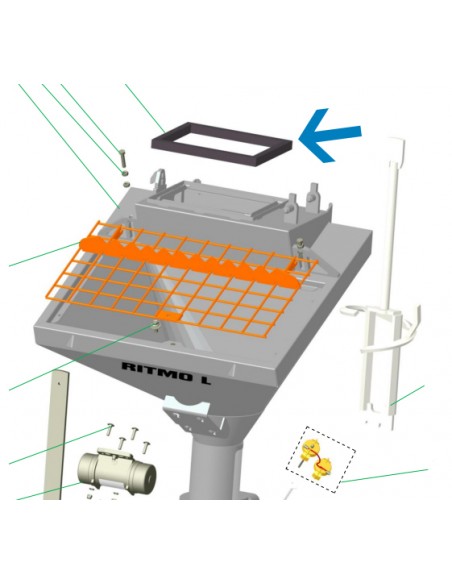 RITMO L