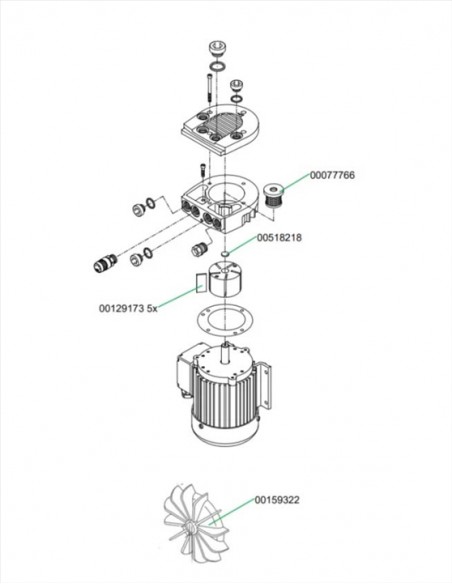 00077766

00518218

00129173 5x

00159322