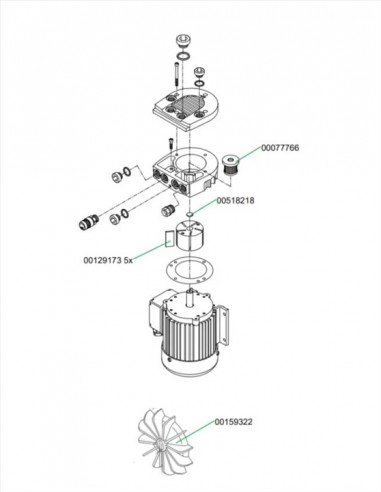 00077766

00518218

00129173 5x

00159322